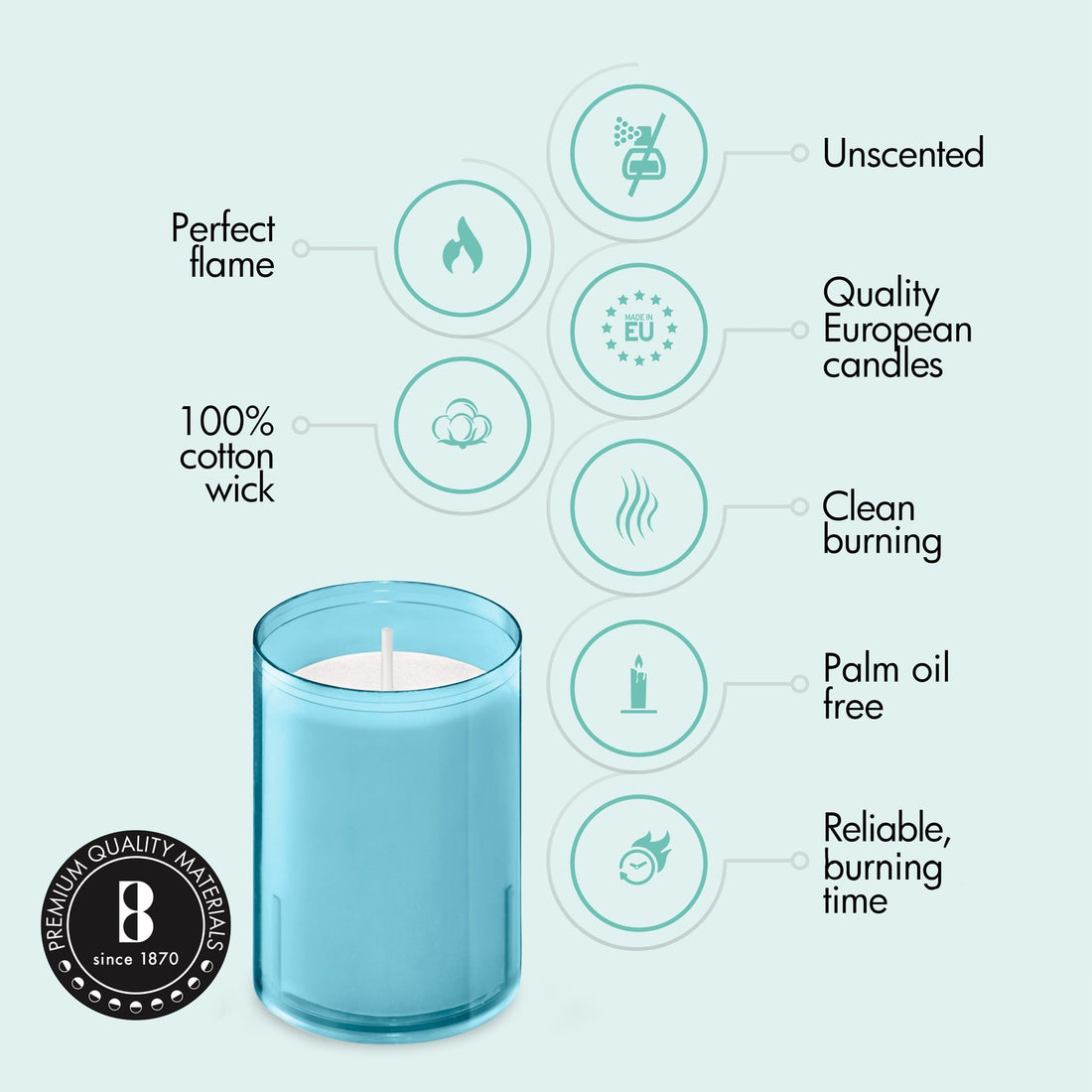 Unscented

Perfect flame

MADE IN EU

Quality European candles

100% cotton wick

Clean burning

Palm oil free

Reliable, burning time

PREMIUM QUALITY MATERIALS
B
since 1870