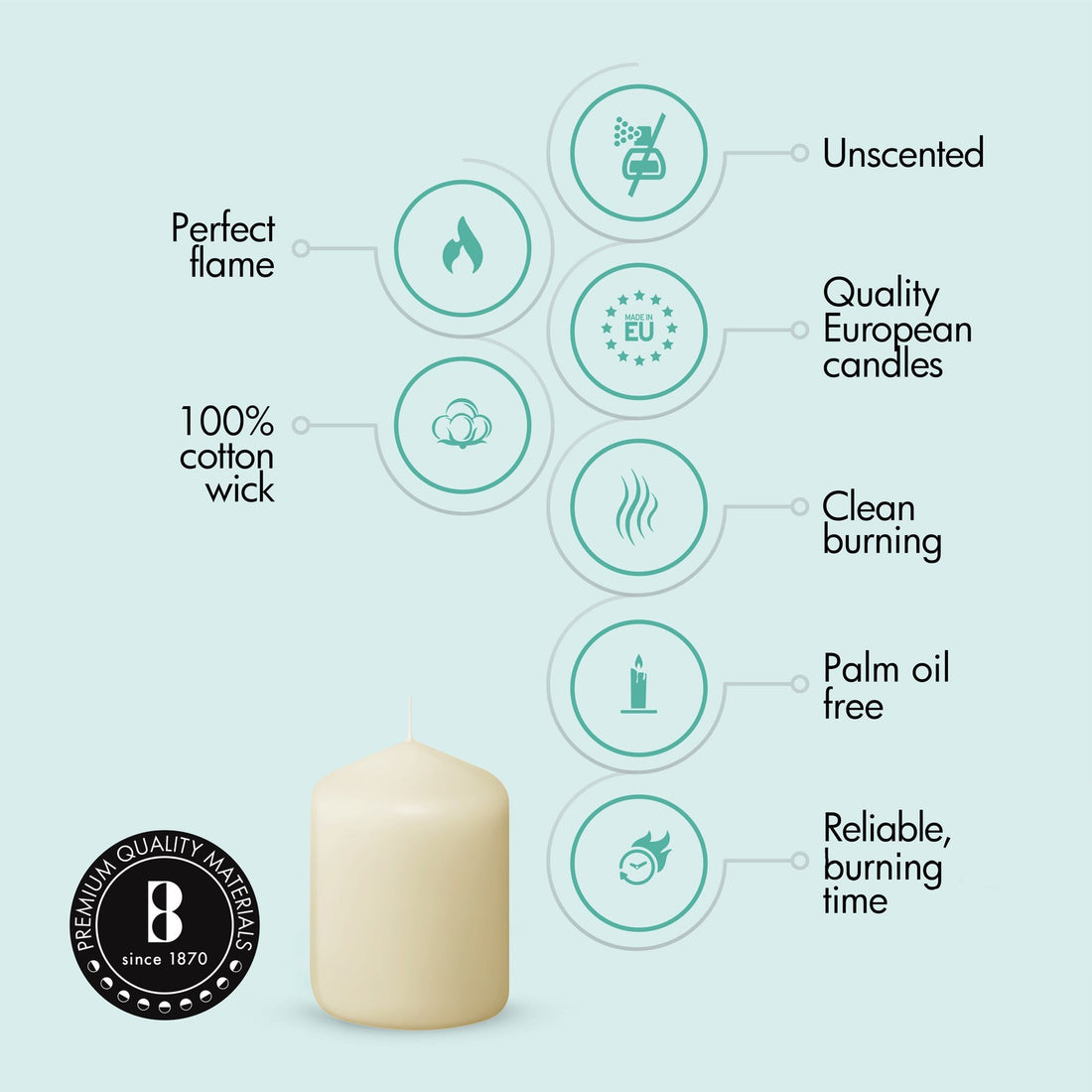 Unscented

Perfect flame

MADE IN EU

Quality European candles

100% cotton wick

Clean burning

Palm oil free

Reliable, burning time

PREMIUM QUALITY MATERIALS

B

since 1870