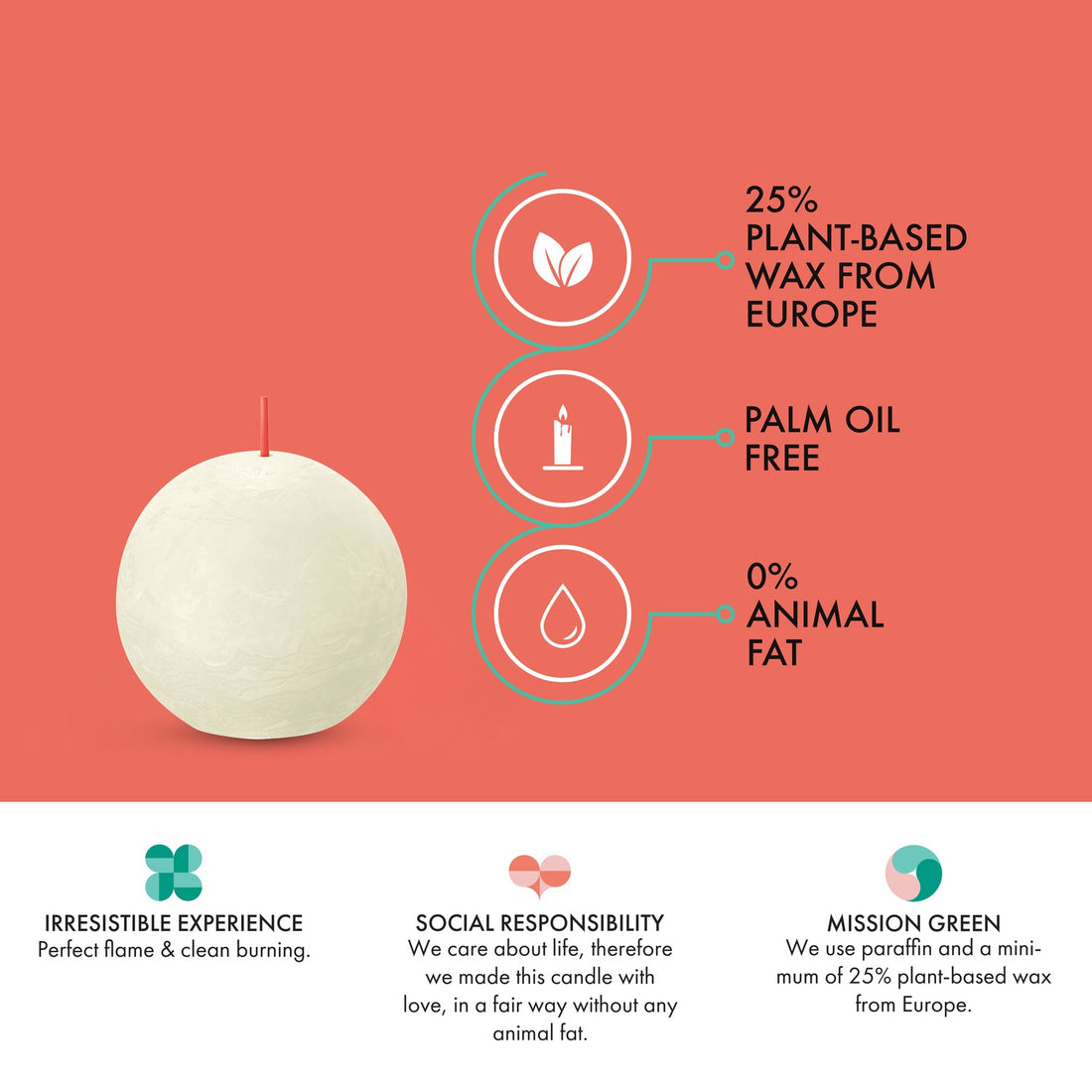 25% PLANT-BASED WAX FROM EUROPE

PALM OIL FREE

0% ANIMAL FAT

IRRESISTIBLE EXPERIENCE
Perfect flame & clean burning.

SOCIAL RESPONSIBILITY
We care about life, therefore we made this candle with love, in a fair way without any animal fat.

MISSION GREEN
We use paraffin and a minimum of 25% plant-based wax from Europe.