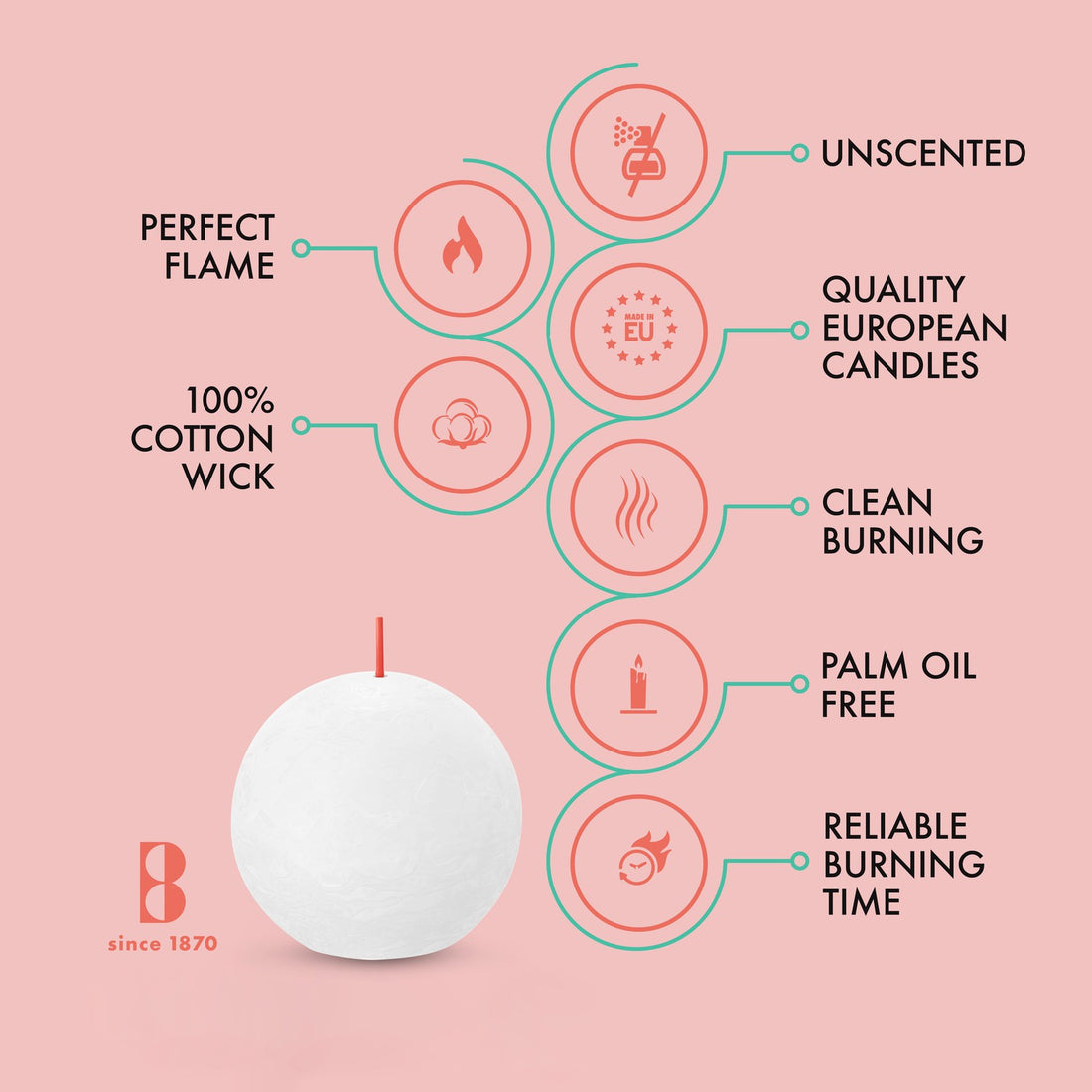 UNSCENTED

PERFECT FLAME

MADE IN EU

QUALITY EUROPEAN CANDLES

100% COTTON WICK

CLEAN BURNING

PALM OIL FREE

RELIABLE BURNING TIME

B

since 1870