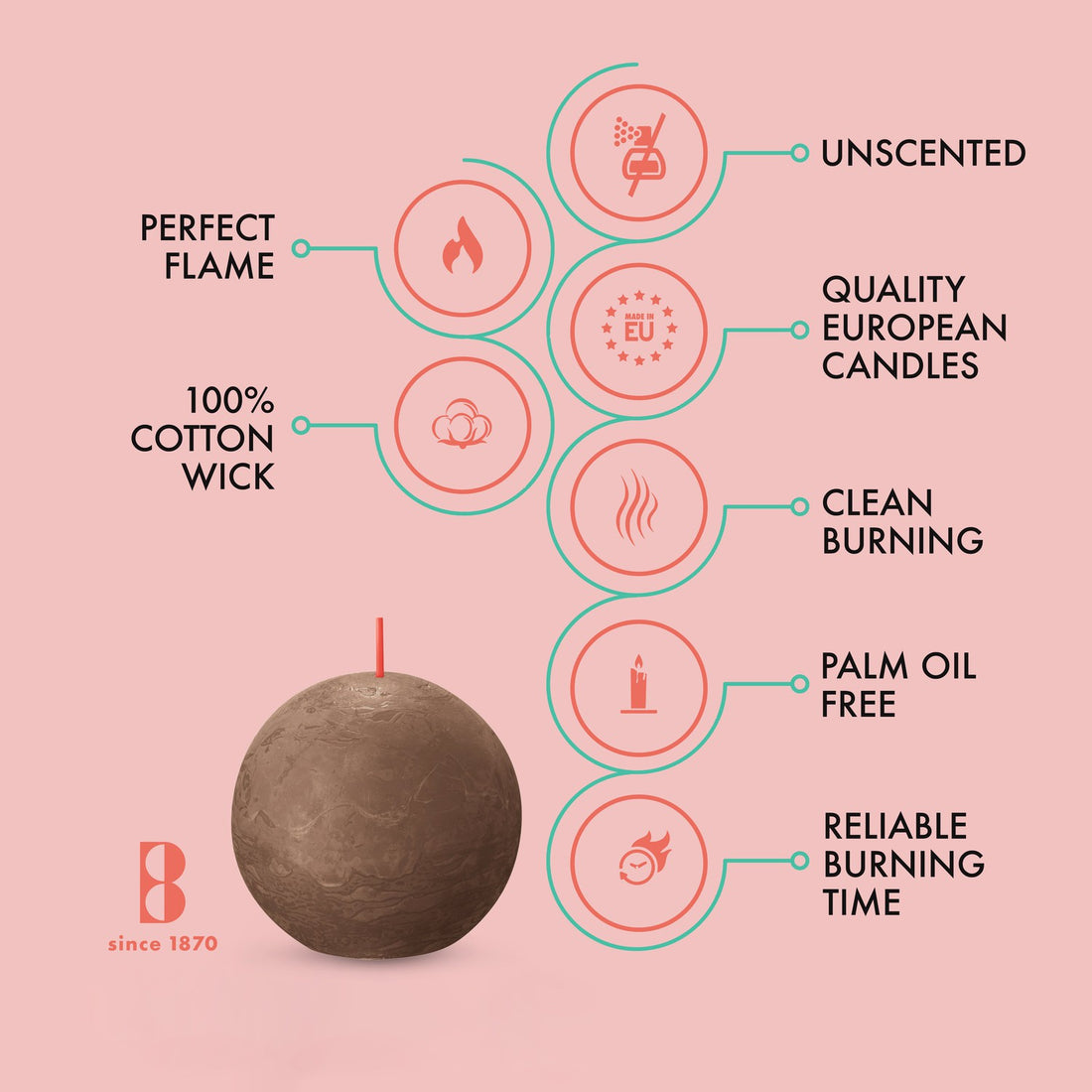 UNSCENTED

PERFECT FLAME

MADE IN EU

QUALITY EUROPEAN CANDLES

100% COTTON WICK

CLEAN BURNING

PALM OIL FREE

RELIABLE BURNING TIME

B
since 1870