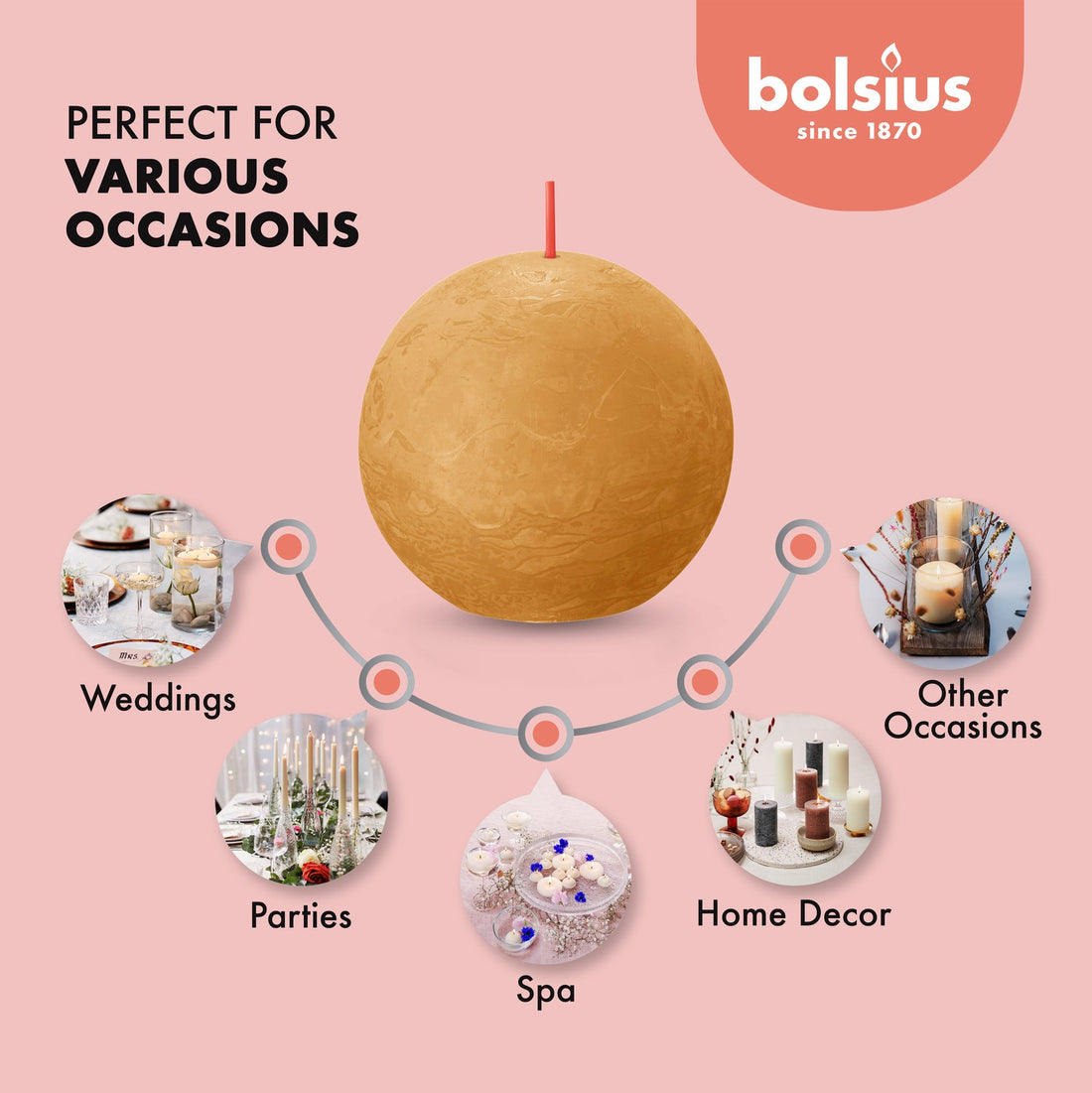 PERFECT FOR
VARIOUS
OCCASIONS

bolsius
since 1870

Weddings

Parties

Spa

Home Decor

Other
Occasions