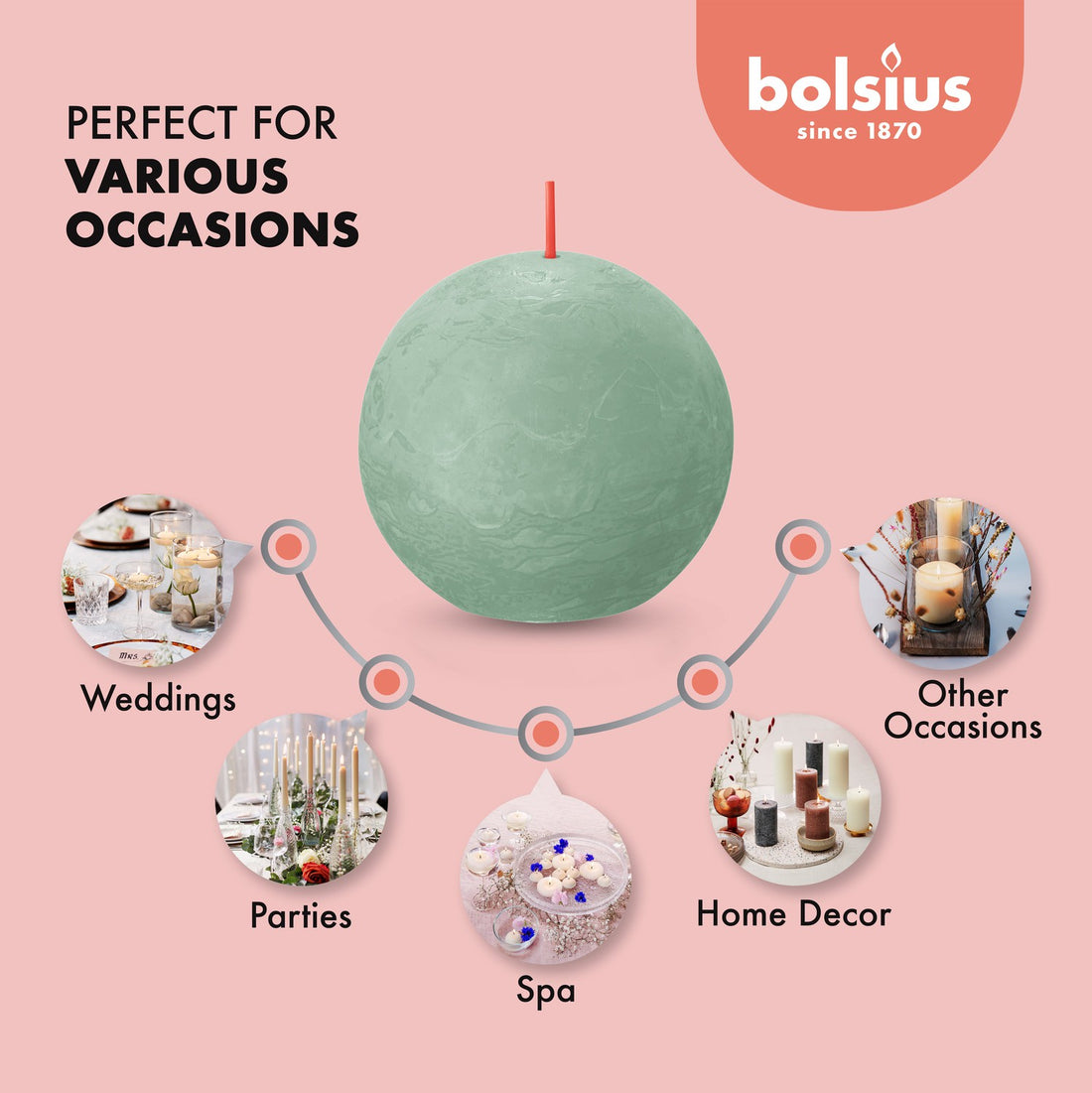 PERFECT FOR
VARIOUS
OCCASIONS

bolsius
since 1870

Weddings

Parties

Spa

Home Decor

Other Occasions