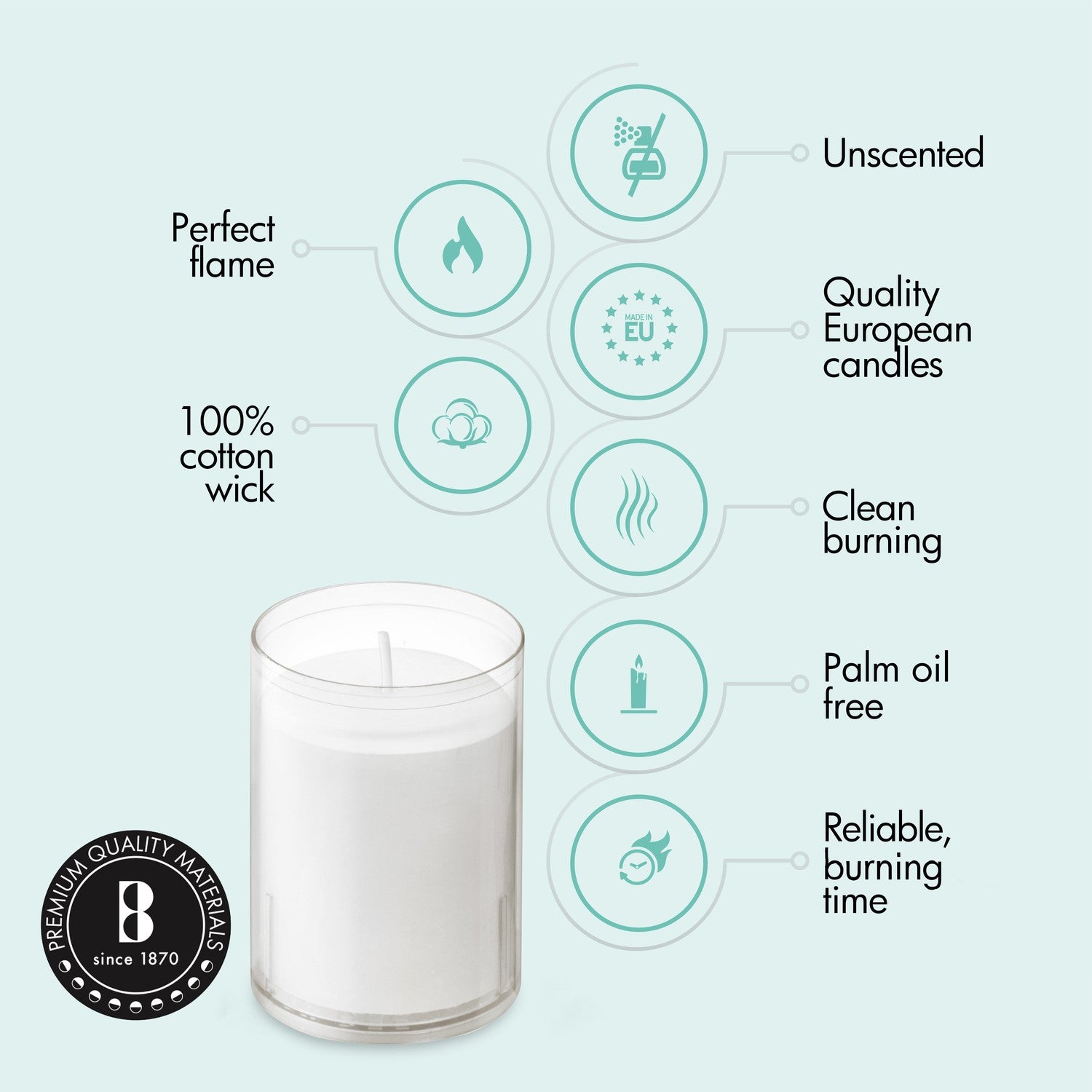 Unscented

Perfect flame

MADE IN EU

Quality European candles

100% cotton wick

Clean burning

Palm oil free

Reliable, burning time

PREMIUM QUALITY MATERIALS

B

since 1870